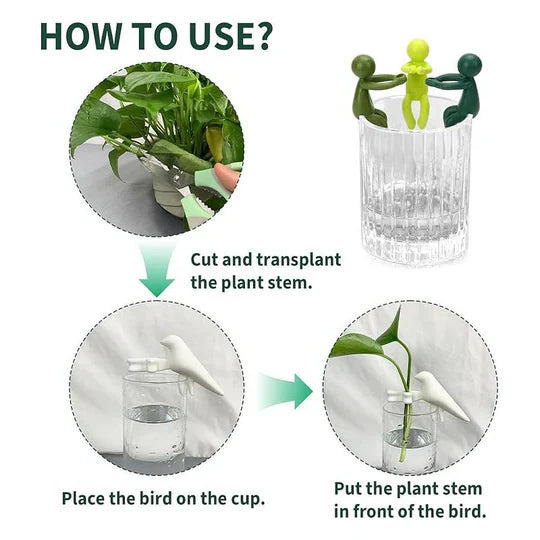 HOW TO USE?

Cut and transplant the plant stem.

Place the bird on the cup.

Put the plant stem in front of the bird.