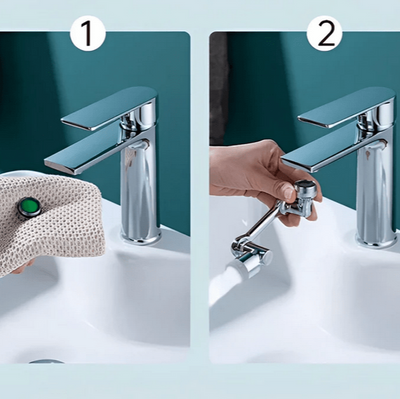 1

2